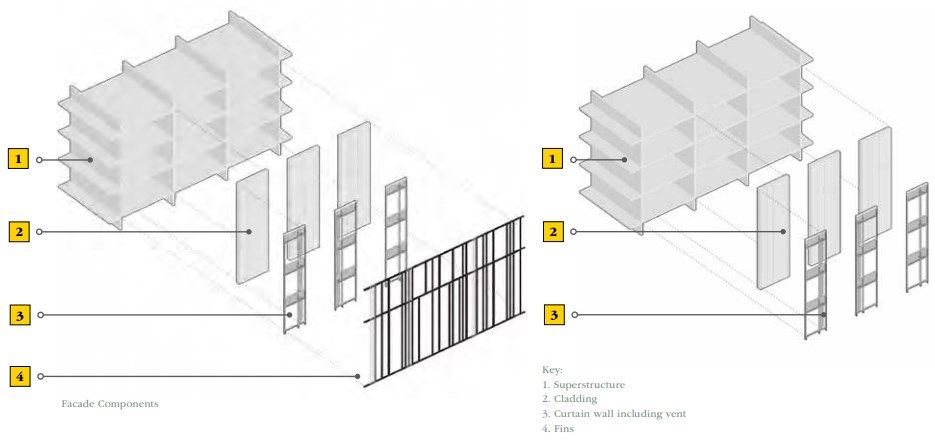 1

2

3

4

Facade Components

1

2

3

Key:
1. Superstructure
2. Cladding
3. Curtain wall including vent
4. Fins