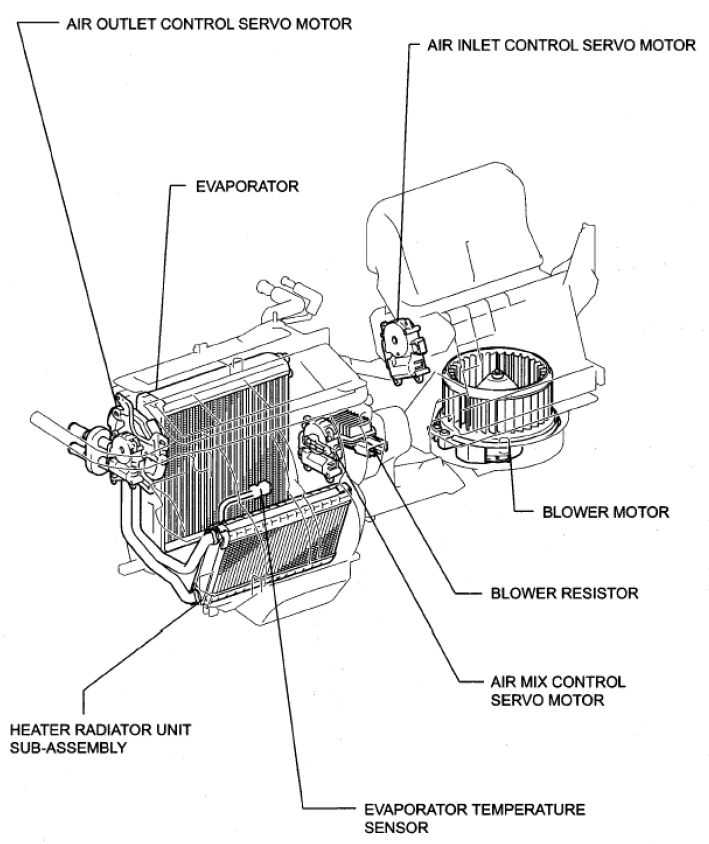 AIR OUTLET CONTROL SERVO MOTOR

AIR INLET CONTROL SERVO MOTOR

EVAPORATOR

BLOWER MOTOR

BLOWER RESISTOR

AIR MIX CONTROL SERVO MOTOR

HEATER RADIATOR UNIT SUB-ASSEMBLY

EVAPORATOR TEMPERATURE SENSOR